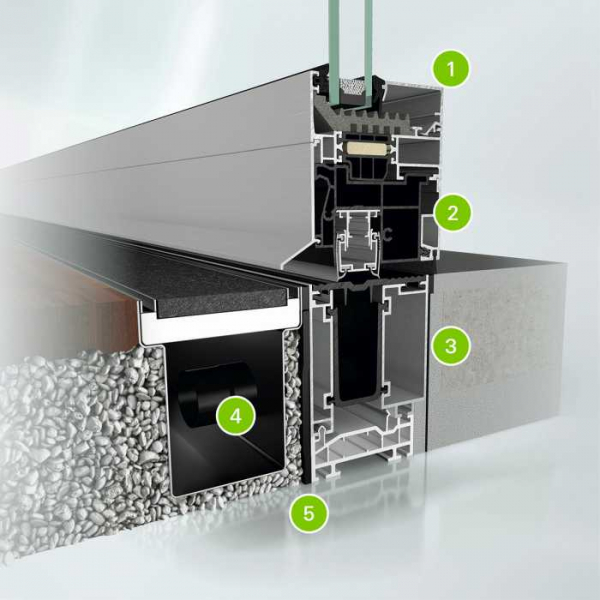 1

2

3

4

5