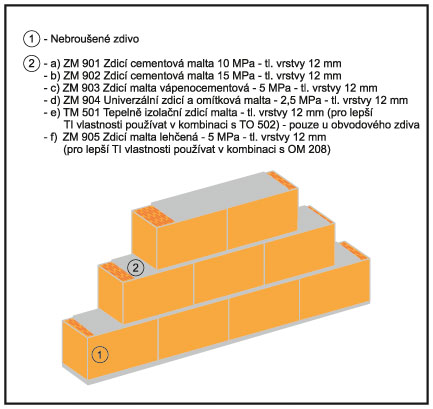 1 - Nebroušené zdivo

2 - a) ZM 901 Zdicí cementová malta 10 MPa - tl. vrstvy 12 mm
- b) ZM 902 Zdicí cementová malta 15 MPa - tl. vrstvy 12 mm
- c) ZM 903 Zdicí malta vápenocementová - 5 MPa - tl. vrstvy 12 mm
- d) ZM 904 Univerzální zdicí a omítková malta - 2,5 MPa - tl. vrstvy 12 mm
- e) TM 501 Tepelně izolační zdicí malta - tl. vrstvy 12 mm (pro lepší TI vlastnosti používat v kombinaci s TO 502) - pouze u obvodového zdiva
- f) ZM 905 Zdicí malta lehčená - 5 MPa - tl. vrstvy 12 mm (pro lepší TI vlastnosti používat v kombinaci s OM 208)

2

1