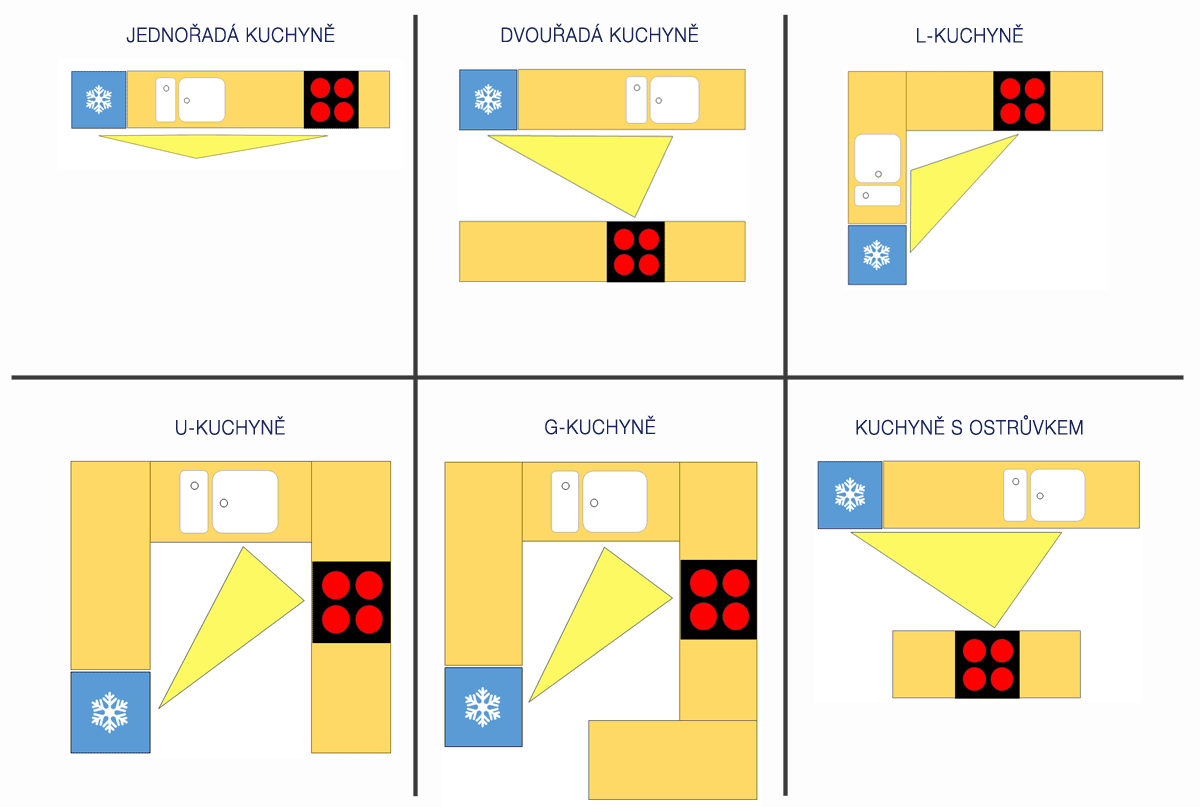 JEDNOŘADÁ KUCHYNĚ

DVOUŘADÁ KUCHYNĚ

L-KUCHYNĚ

U-KUCHYNĚ

G-KUCHYNĚ

KUCHYNĚ S OSTRŮVKEM